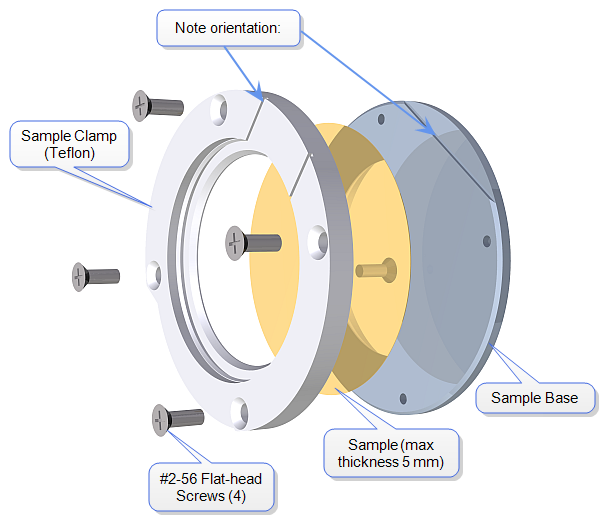 Note orientation:

Sample Clamp (Teflon)

Sample Base

Sample (max thickness 5 mm)

#2-56 Flat-head Screws (4)