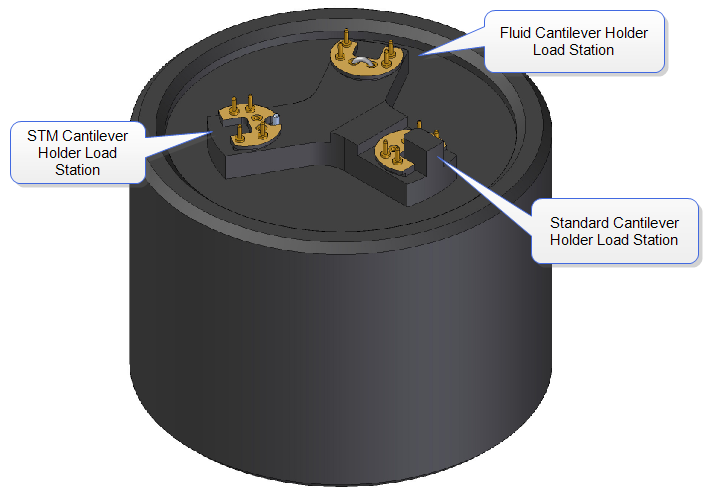 Fluid Cantilever Holder Load Station

STM Cantilever Holder Load Station

Standard Cantilever Holder Load Station