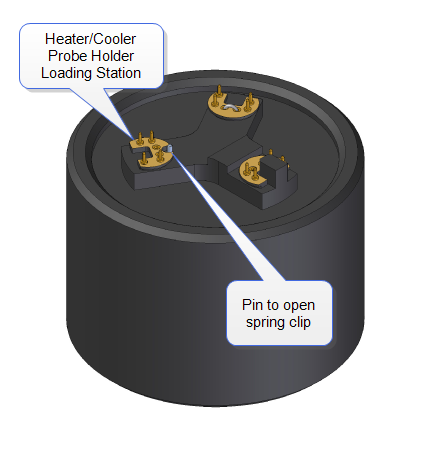 Heater/Cooler Probe Holder Loading Station

Pin to open spring clip