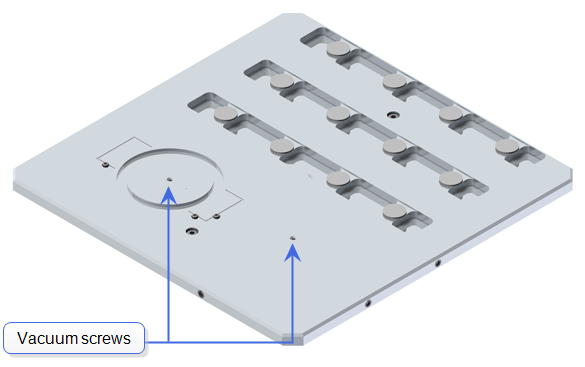 Vacuum screws