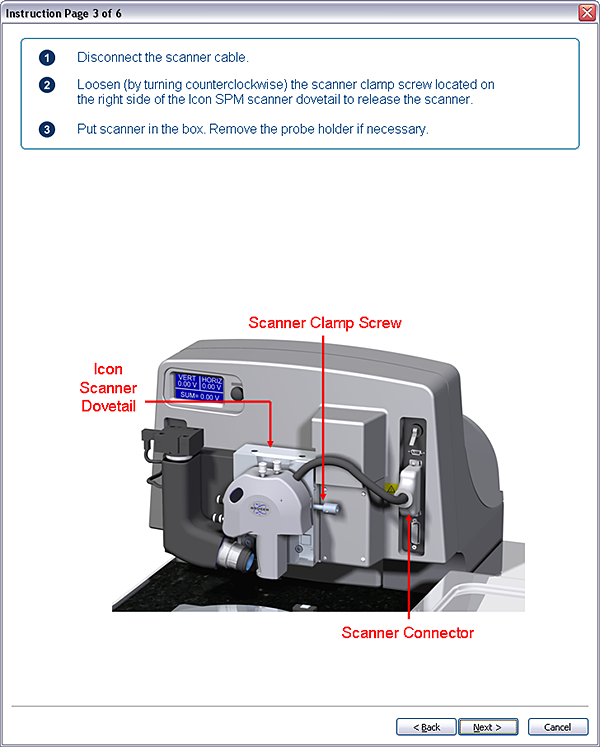 Instruction Page 3 of 6

1 Disconnect the scanner cable.

2 Loosen (by turning counterclockwise) the scanner clamp screw located on the right side of the Icon SPM scanner dovetail to release the scanner.

3 Put scanner in the box. Remove the probe holder if necessary.

Scanner Clamp Screw

Icon Scanner Dovetail

VERT 0.00 V HORIZ 0.00 V SUM= 0.00 V

Scanner Connector

< Back Next > Cancel