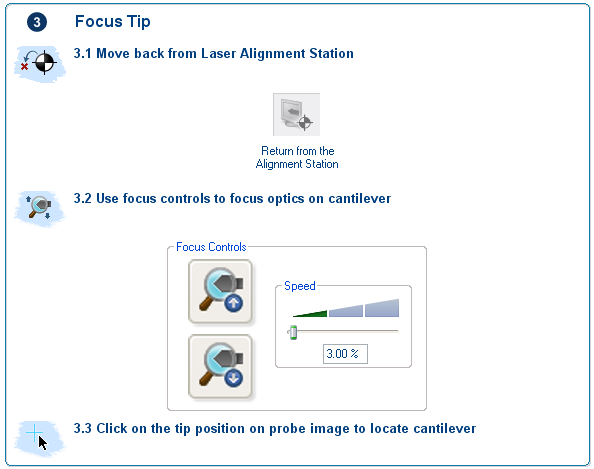 3 Focus Tip

3.1 Move back from Laser Alignment Station

Return from the Alignment Station

3.2 Use focus controls to focus optics on cantilever

Focus Controls

Speed

3.00 %

3.3 Click on the tip position on probe image to locate cantilever